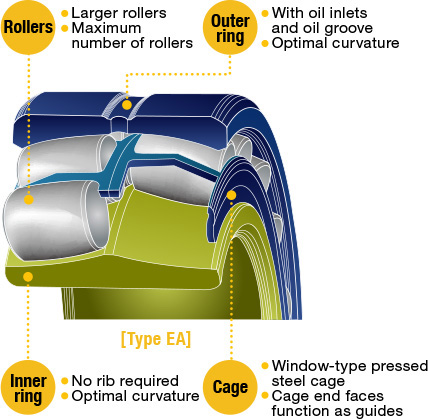 Rollers
• Larger rollers
• Maximum number of rollers

Outer ring
• With oil inlets and oil groove
• Optimal curvature

[Type EA]

Inner ring
• No rib required
• Optimal curvature

Cage
• Window-type pressed steel cage
• Cage end faces function as guides